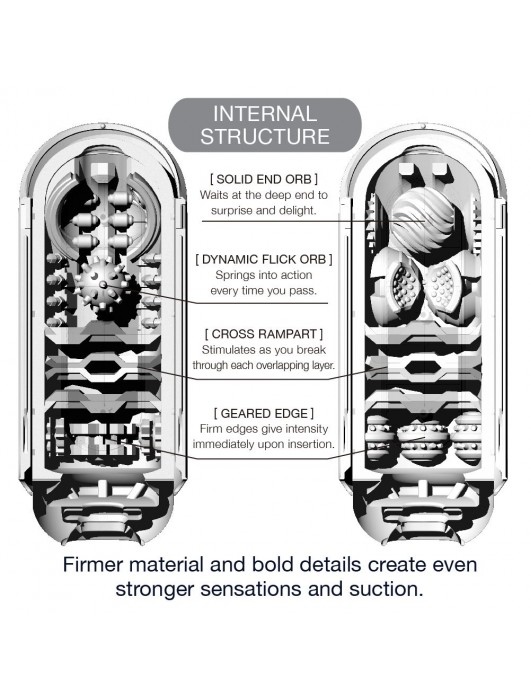 INTERNAL STRUCTURE

[ SOLID END ORB ]
Waits at the deep end to surprise and delight.

[ DYNAMIC FLICK ORB ]
Springs into action every time you pass.

[ CROSS RAMPART ]
Stimulates as you break through each overlapping layer.

[ GEARED EDGE ]
Firm edges give intensity immediately upon insertion.

Firmer material and bold details create even stronger sensations and suction.